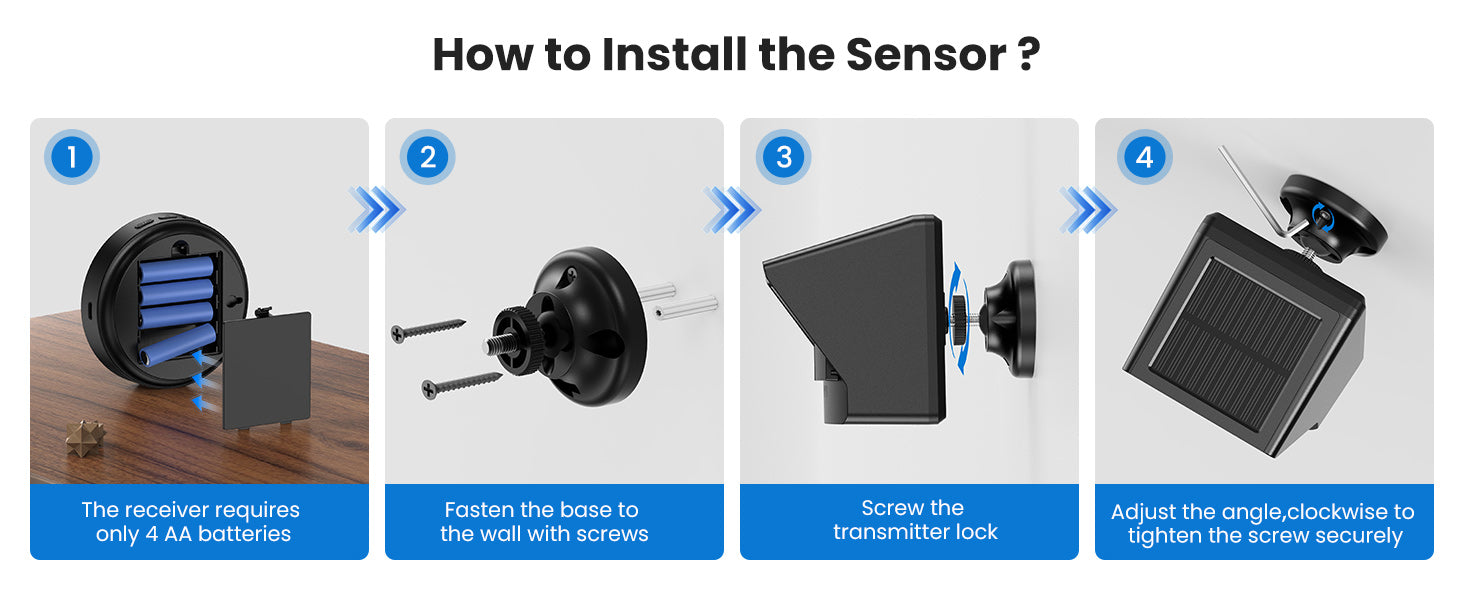 How to Install the Sensor ?

1

The receiver requires only 4 AA batteries

2

Fasten the base to the wall with screws

3

Screw the transmitter lock

4

Adjust the angle,clockwise to tighten the screw securely