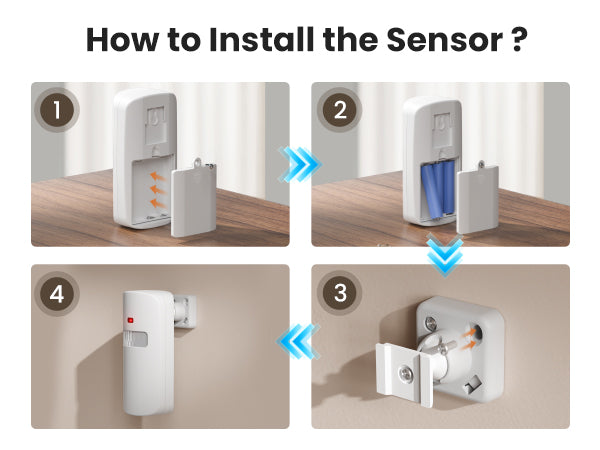 How to Install the Sensor ?

1

2

3

4